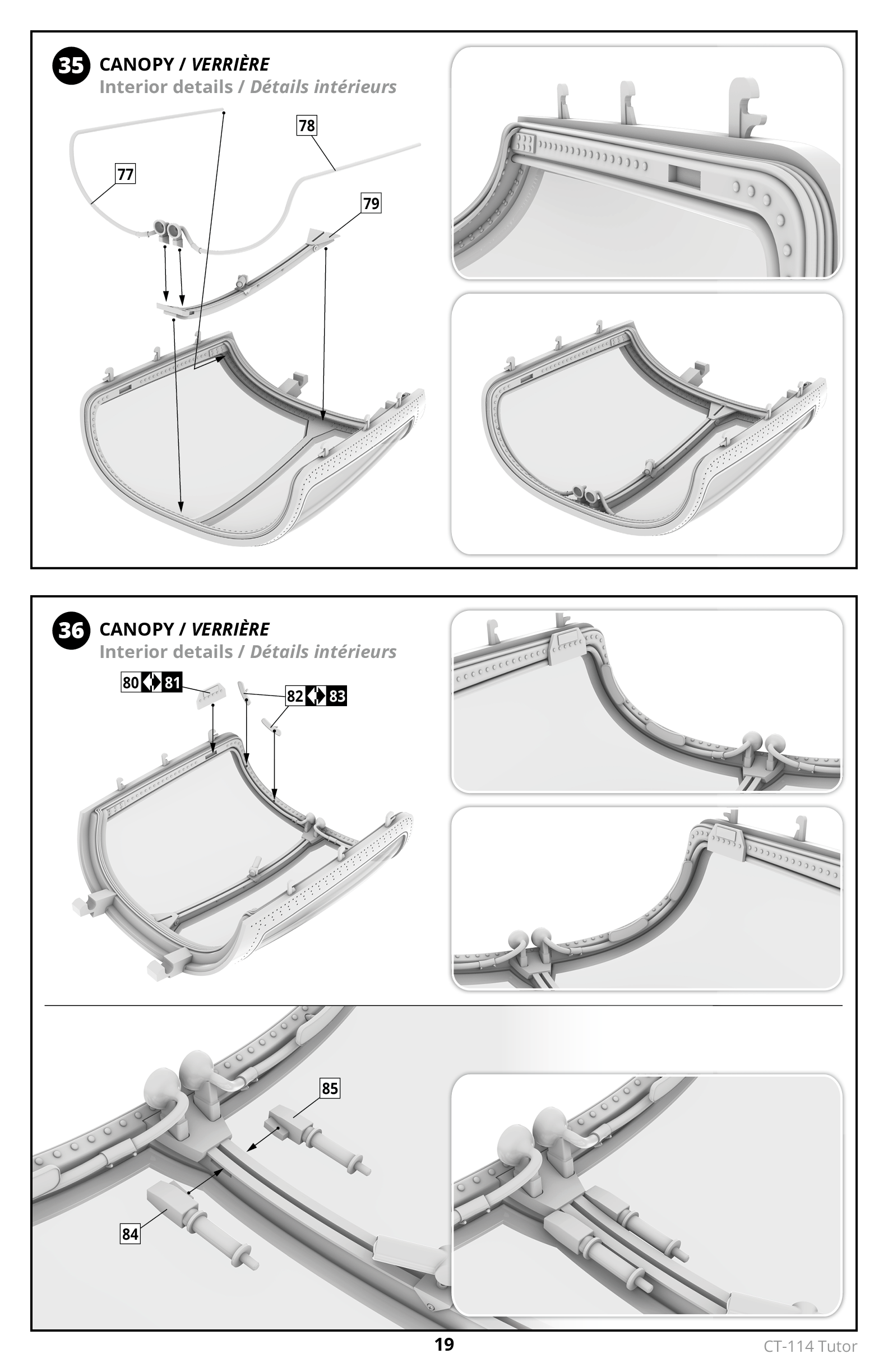 35 CANOPY / VERRIÈRE
Interior details / Détails intérieurs

78
77
79

36 CANOPY / VERRIÈRE
Interior details / Détails intérieurs

80 81
82 83

85
84

19

CT-114 Tutor