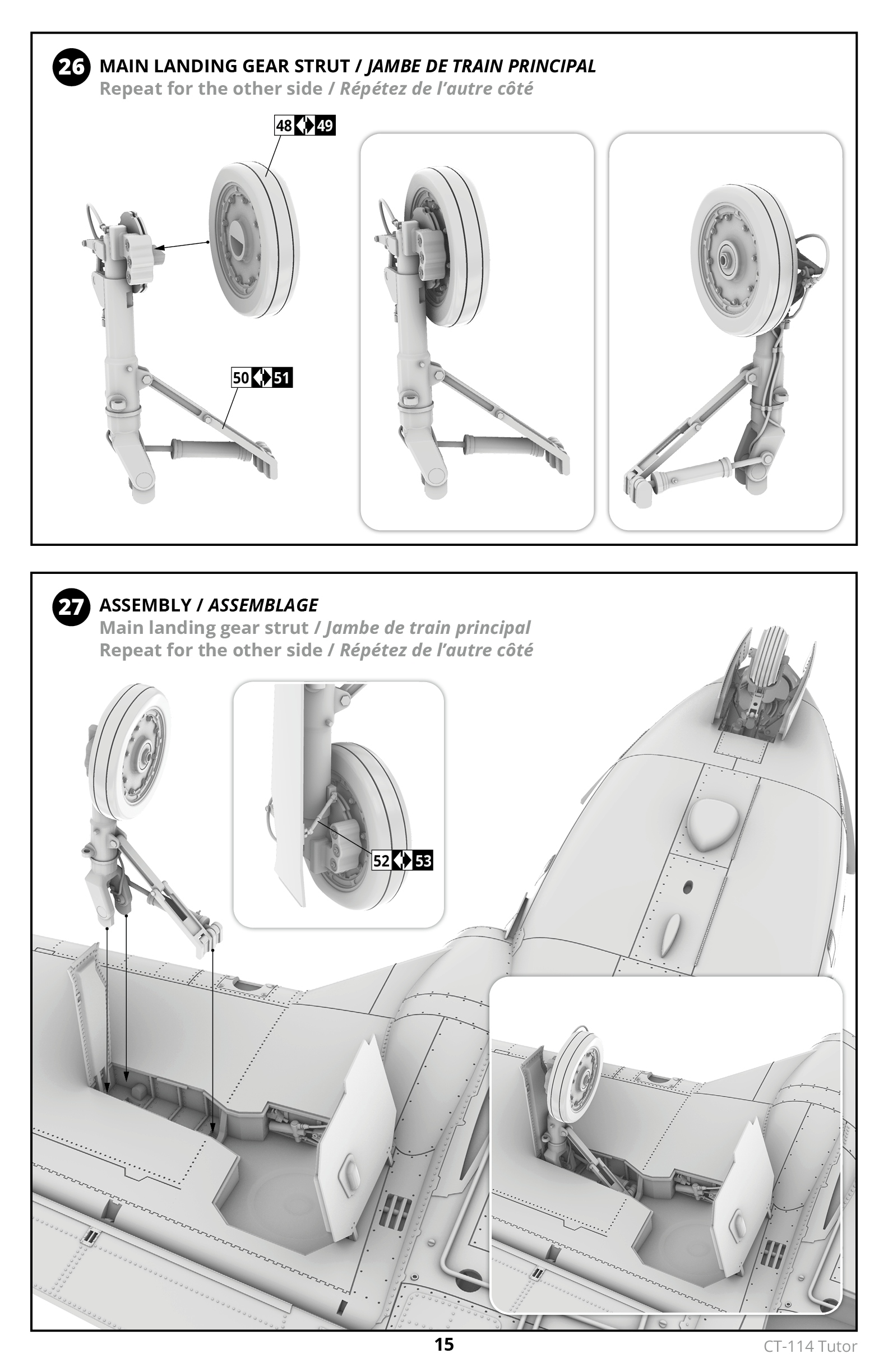 26 MAIN LANDING GEAR STRUT / JAMBE DE TRAIN PRINCIPAL
Repeat for the other side / Répétez de l'autre côté

48 49

50 51

27 ASSEMBLY / ASSEMBLAGE
Main landing gear strut / Jambe de train principal
Repeat for the other side / Répétez de l'autre côté

52 53

15

CT-114 Tutor