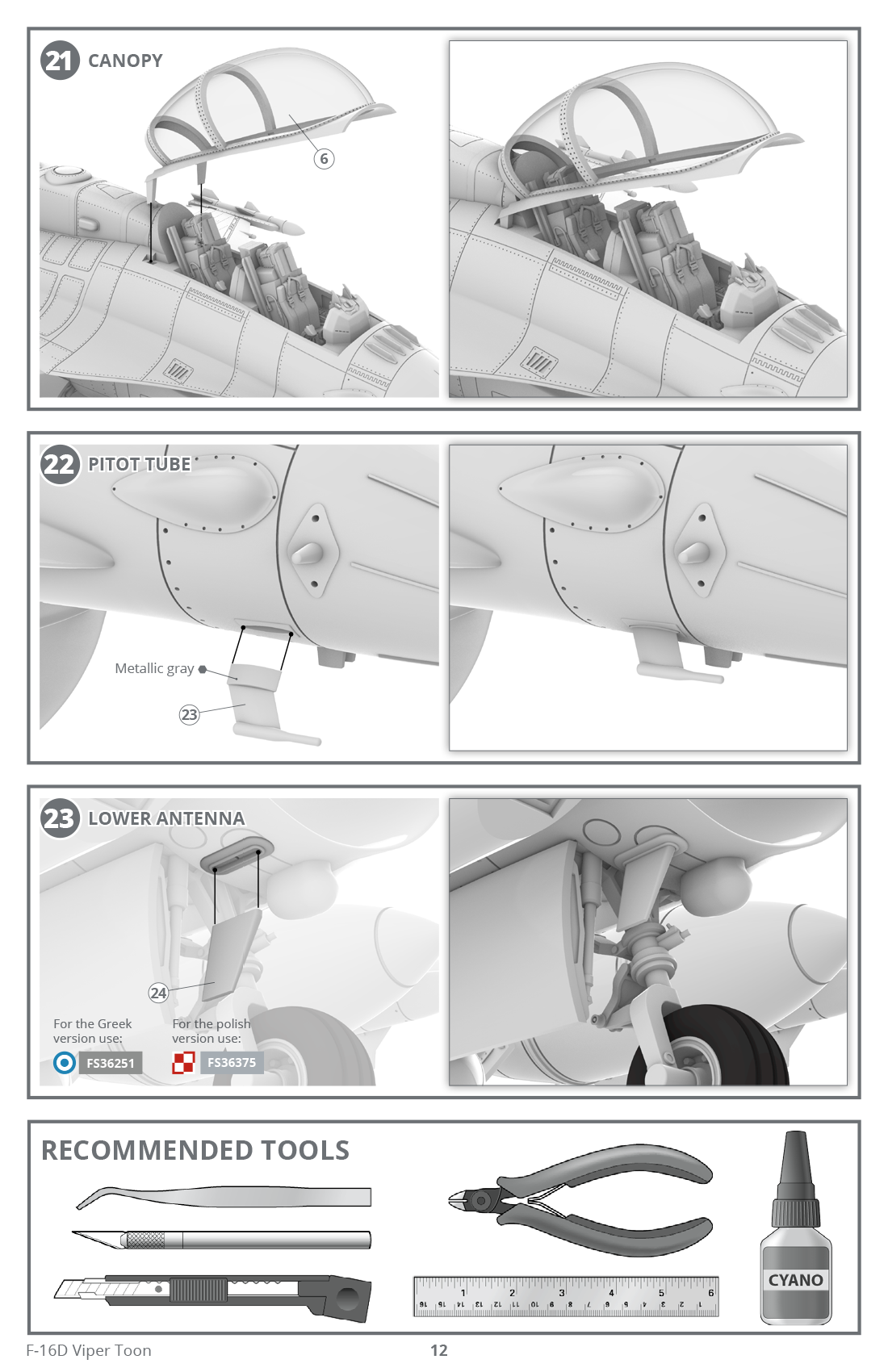 21 CANOPY

6

22 PITOT TUBE

Metallic gray

23

23 LOWER ANTENNA

24

For the Greek version use:

FS36251

For the polish version use:

FS36375

RECOMMENDED TOOLS

1 2 3 4 5 6

16 15 14 13 12 11 10 9 8 7 6 5 4 3 2 1

CYANO

F-16D Viper Toon

12