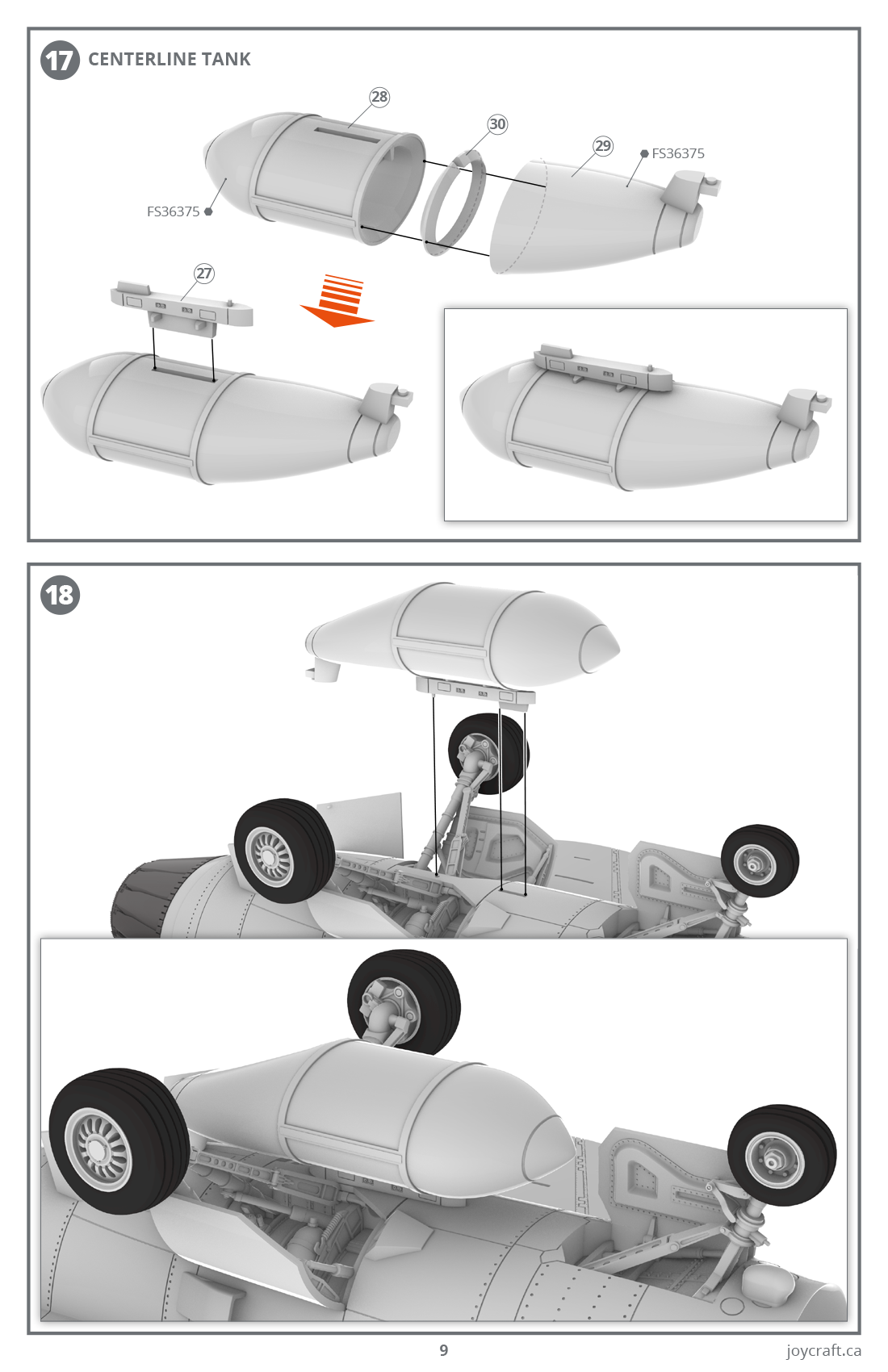 17 CENTERLINE TANK

28

30

29

FS36375

FS36375

27

18

9

joycraft.ca